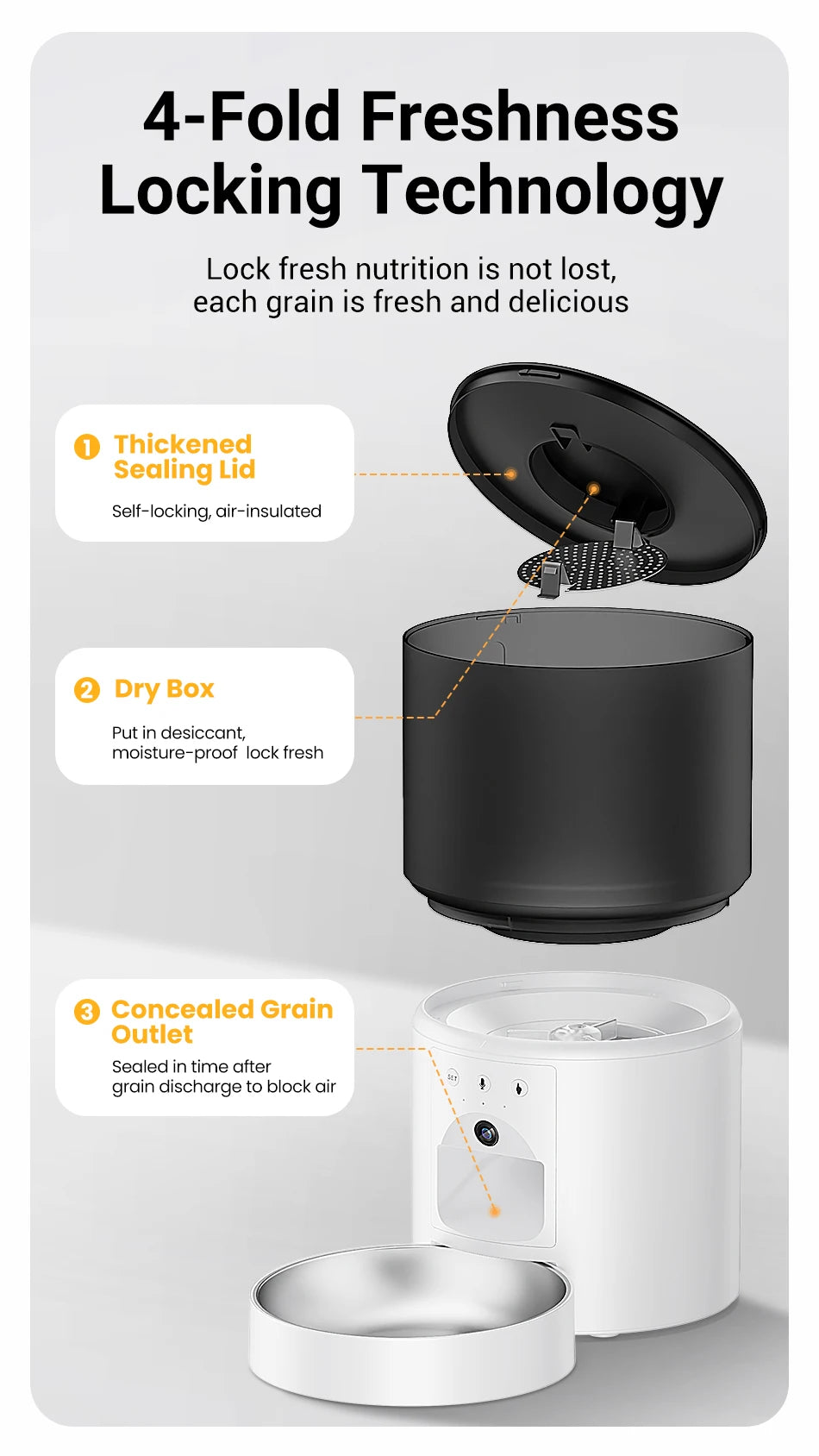 4-Fold Freshness Locking Technology

Lock fresh nutrition is not lost, each grain is fresh and delicious

1 Thickened Sealing Lid

Self-locking, air-insulated

2 Dry Box

Put in desiccant, moisture-proof lock fresh

3 Concealed Grain Outlet

Sealed in time after grain discharge to block air

SET